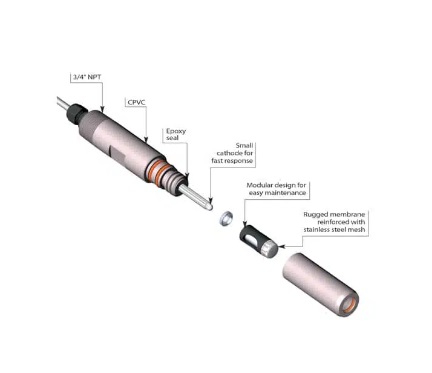 3/4" NPT

CPVC

Epoxy seal

Small cathode for fast response

Modular design for easy maintenance

Rugged membrane reinforced with stainless steel mesh